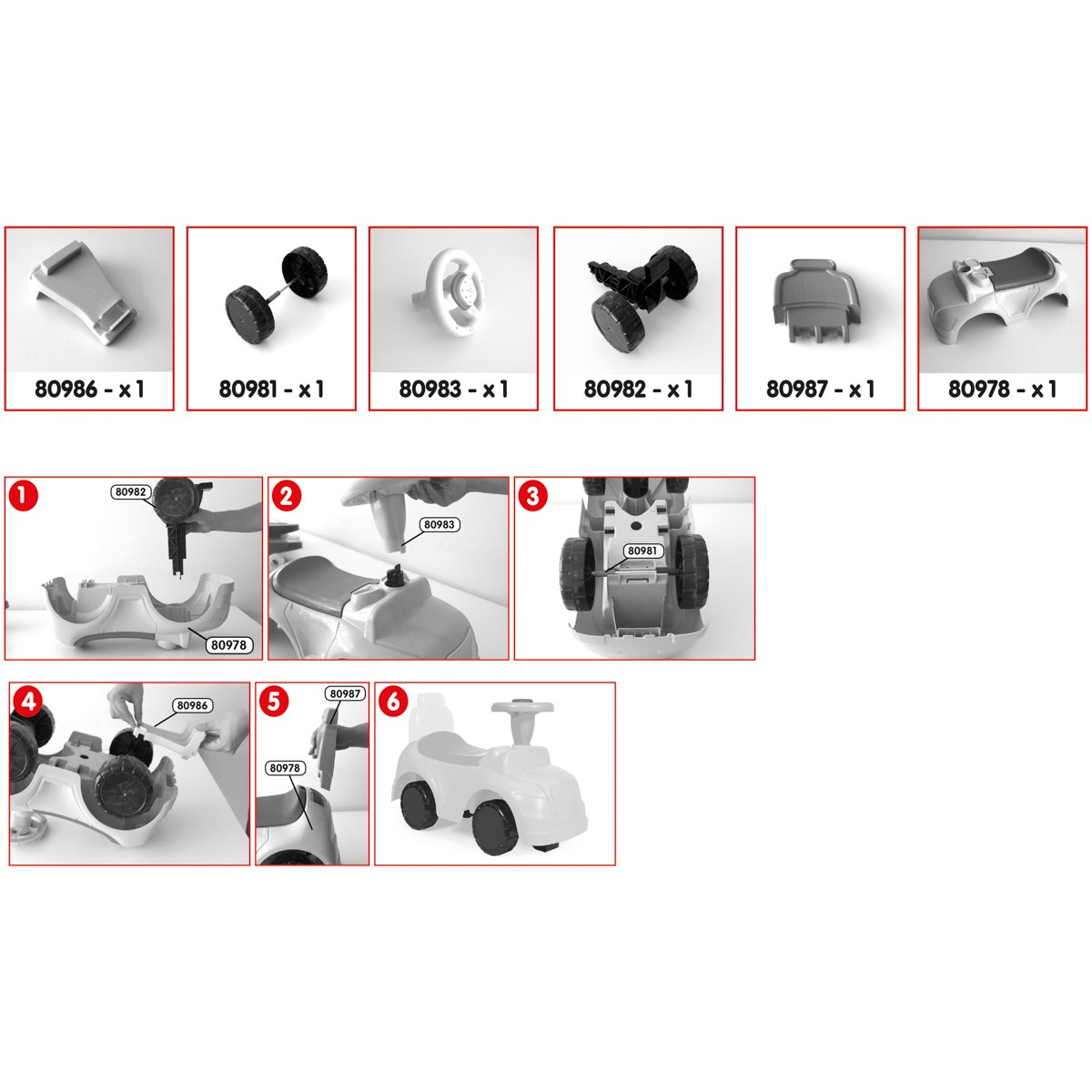 80986 - x 1

80981 - x 1

80983 - x 1

80982 - x 1

80987 - x 1

80978 - x 1

1
80982
80978

2
80983

3
80981

4
80986

5
80987
80978

6